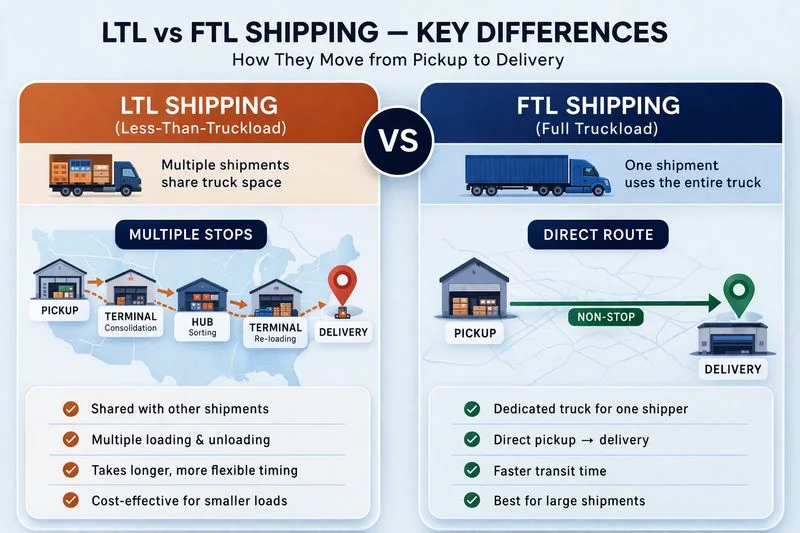 LTL vs FTL SHIPPING — KEY DIFFERENCES
How They Move from Pickup to Delivery

LTL SHIPPING
(Less-Than-Truckload)

Multiple shipments share truck space

MULTIPLE STOPS

PICKUP
TERMINAL
Consolidation
HUB
Sorting
TERMINAL
Re-loading
DELIVERY

Shared with other shipments
Multiple loading & unloading
Takes longer, more flexible timing
Cost-effective for smaller loads

VS

FTL SHIPPING
(Full Truckload)

One shipment uses the entire truck

DIRECT ROUTE

PICKUP
NON-STOP
DELIVERY

Dedicated truck for one shipper
Direct pickup → delivery
Faster transit time
Best for large shipments