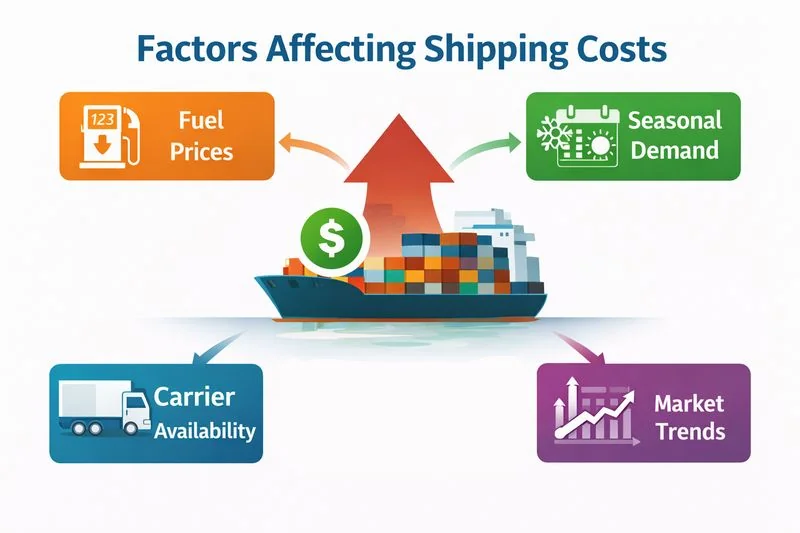 Factors Affecting Shipping Costs

123

Fuel Prices

Seasonal Demand

$

Carrier Availability

Market Trends