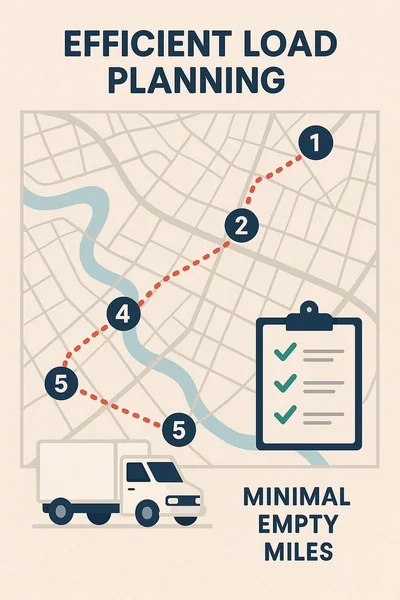 EFFICIENT LOAD PLANNING

1

2

4

5

5

MINIMAL EMPTY MILES