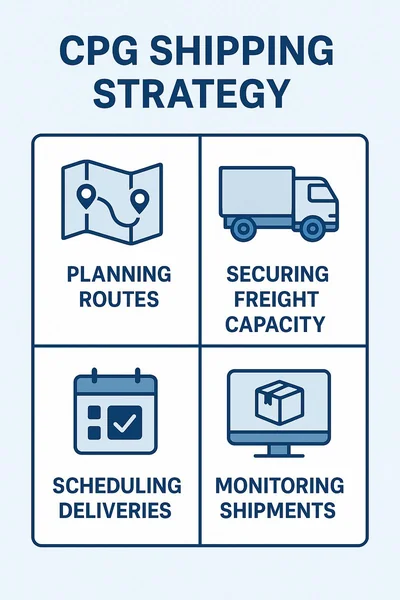 CPG SHIPPING STRATEGY

PLANNING ROUTES

SECURING FREIGHT CAPACITY

SCHEDULING DELIVERIES

MONITORING SHIPMENTS