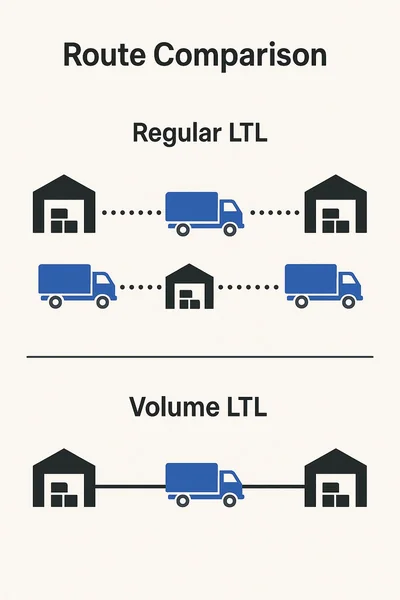 Route Comparison

Regular LTL

Volume LTL