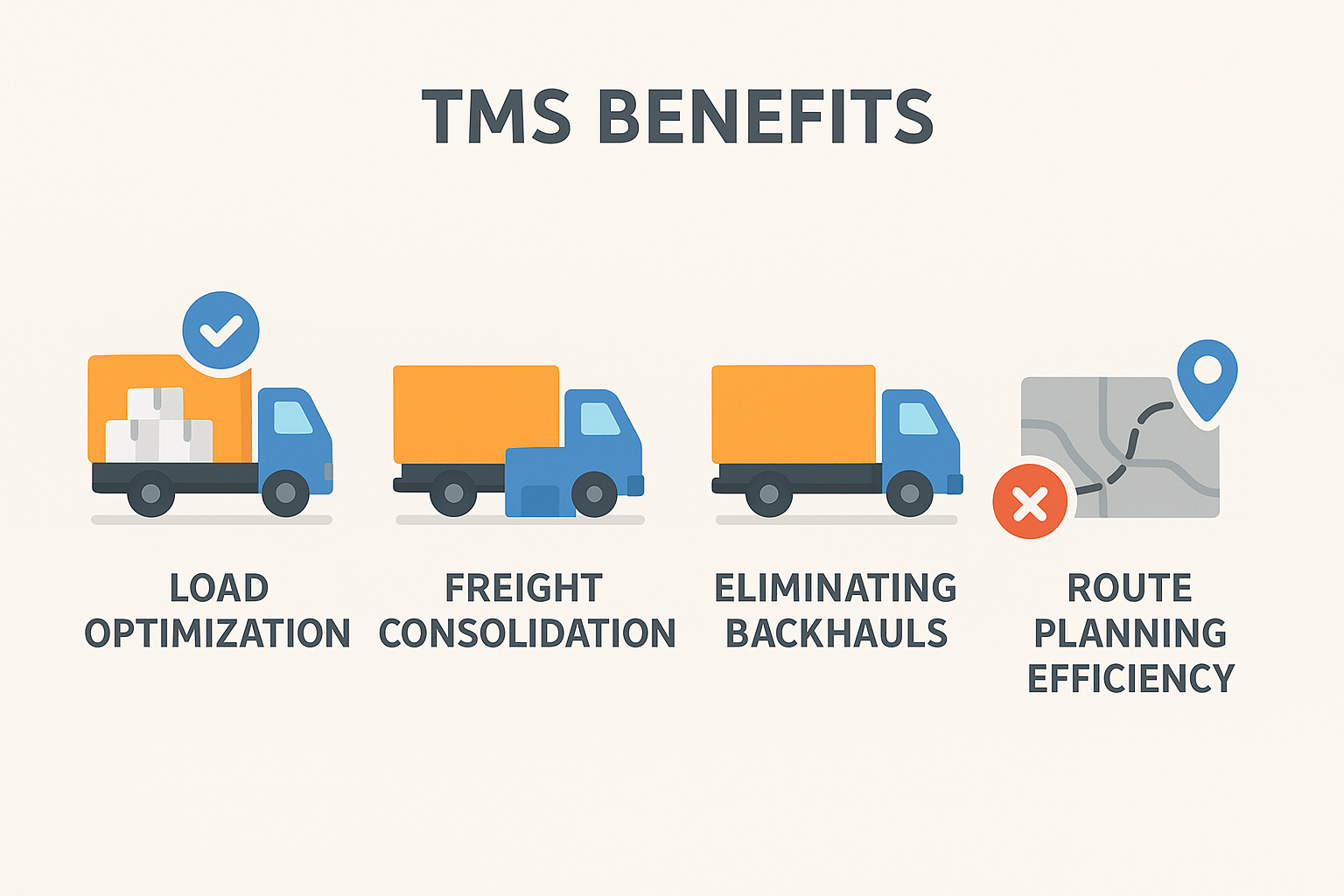 TMS BENEFITS

LOAD OPTIMIZATION

FREIGHT CONSOLIDATION

ELIMINATING BACKHAULS

ROUTE PLANNING EFFICIENCY