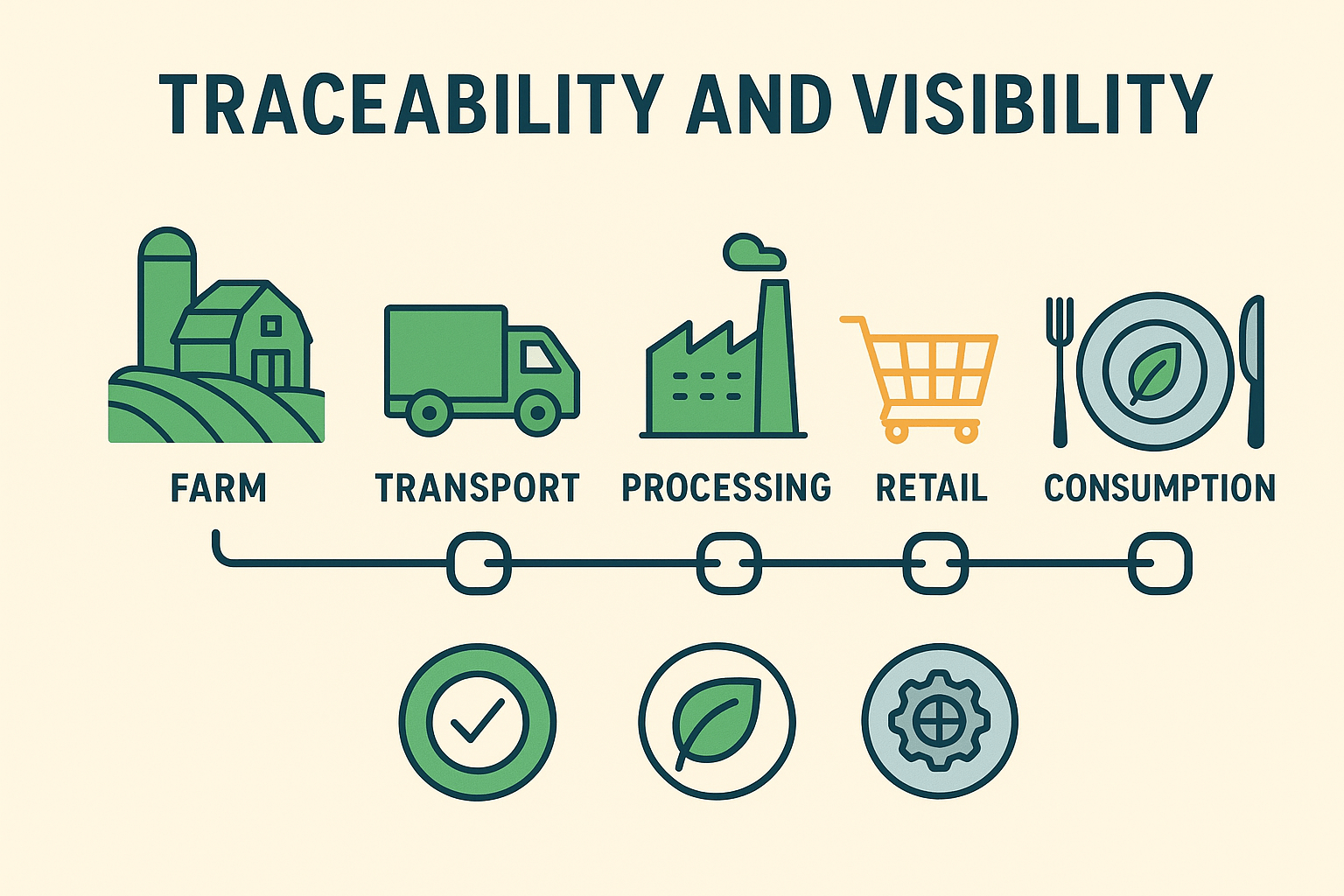 TRACEABILITY AND VISIBILITY

FARM
TRANSPORT
PROCESSING
RETAIL
CONSUMPTION